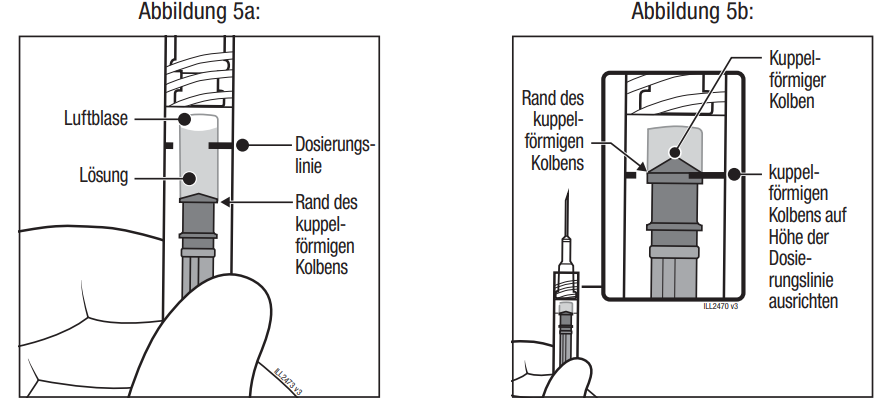 Abbildung 5a:

Luftblase

Lösung

Dosierungslinie

Rand des kuppelförmigen Kolbens

ILL2473 v3

Abbildung 5b:

Rand des kuppelförmigen Kolbens

Kuppelförmiger Kolben

kuppelförmigen Kolbens auf Höhe der Dosierungslinie ausrichten

ILL2470 v3