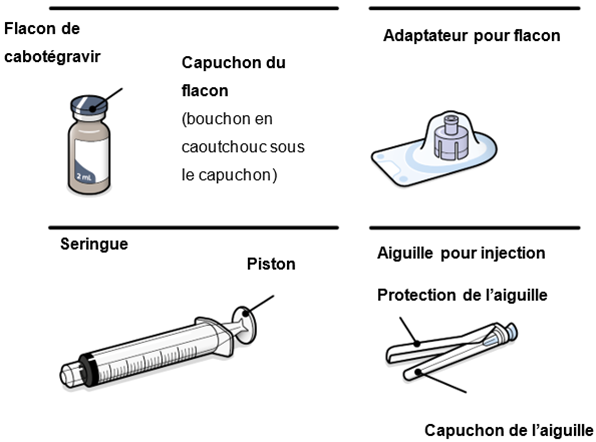 Flacon de cabotégravir

Capuchon du flacon
(bouchon en caoutchouc sous le capuchon)

2 mL

Adaptateur pour flacon

Seringue

Piston

Aiguille pour injection

Protection de l'aiguille

Capuchon de l'aiguille