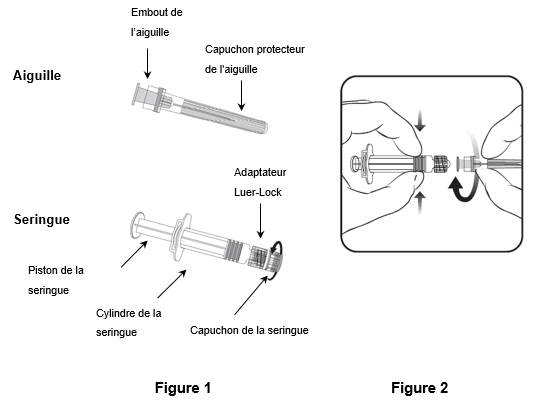 Embout de l'aiguille

Capuchon protecteur de l'aiguille

Aiguille

Adaptateur Luer-Lock

Seringue

Piston de la seringue

Cylindre de la seringue

Capuchon de la seringue

Figure 1

Figure 2