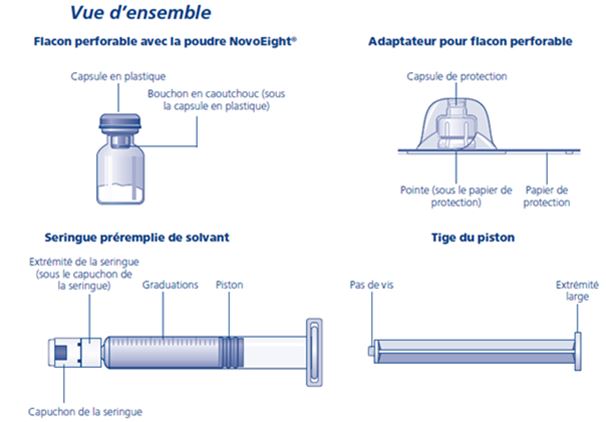 Vue d'ensemble

Flacon perforable avec la poudre NovoEight®

Capsule en plastique

Bouchon en caoutchouc (sous la capsule en plastique)

Adaptateur pour flacon perforable

Capsule de protection

Pointe (sous le papier de protection)

Papier de protection

Seringue préremplie de solvant

Extrémité de la seringue (sous le capuchon de la seringue)

Graduations

Piston

Capuchon de la seringue

Tige du piston

Pas de vis

Extrémité large