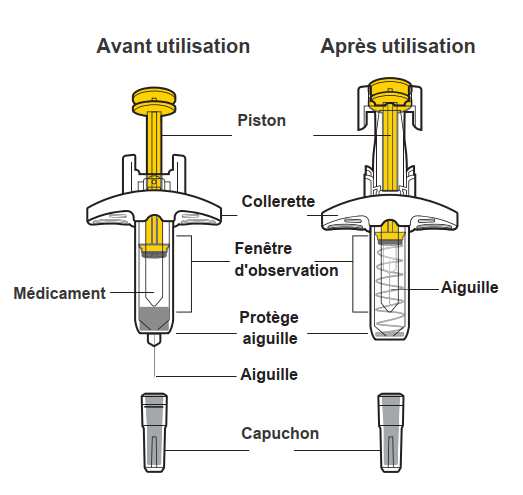 Avant utilisation

Après utilisation

Piston

Collerette

Fenêtre d'observation

Médicament

Aiguille

Protège aiguille

Aiguille

Capuchon