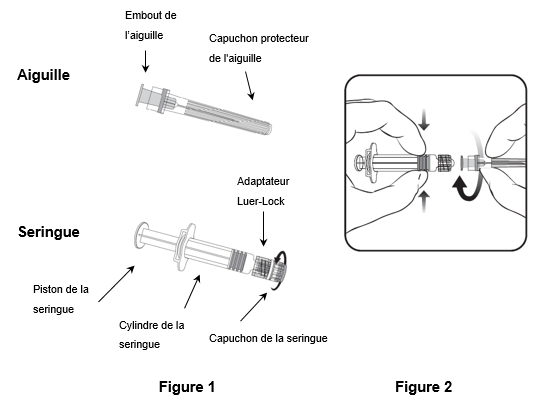 Embout de l'aiguille

Capuchon protecteur de l'aiguille

Aiguille

Adaptateur Luer-Lock

Seringue

Piston de la seringue

Cylindre de la seringue

Capuchon de la seringue

Figure 1

Figure 2