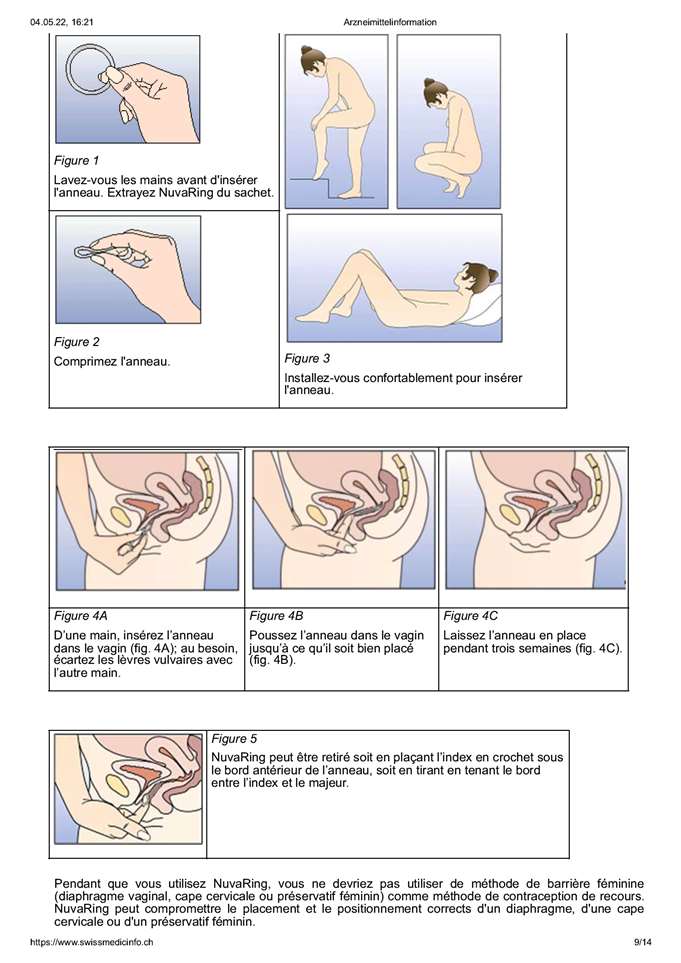 04.05.22, 16:21

Arzneimittelinformation

Figure 1

Lavez-vous les mains avant d'insérer l'anneau. Extrayez NuvaRing du sachet.

Figure 2

Comprimez l'anneau.

Figure 3

Installez-vous confortablement pour insérer l'anneau.

| Figure 4A | Figure 4B | Figure 4C |
|---|---|---|
| D'une main, insérez l'anneau dans le vagin (fig. 4A); au besoin, écartez les lèvres vulvaires avec l'autre main. | Poussez l'anneau dans le vagin jusqu'à ce qu'il soit bien placé (fig. 4B). | Laissez l'anneau en place pendant trois semaines (fig. 4C). |

Figure 5

NuvaRing peut être retiré soit en plaçant l'index en crochet sous le bord antérieur de l'anneau, soit en tirant en tenant le bord entre l'index et le majeur.

Pendant que vous utilisez NuvaRing, vous ne devriez pas utiliser de méthode de barrière féminine (diaphragme vaginal, cape cervicale ou préservatif féminin) comme méthode de contraception de recours. NuvaRing peut compromettre le placement et le positionnement corrects d'un diaphragme, d'une cape cervicale ou d'un préservatif féminin.

https://www.swissmedicinfo.ch

9/14