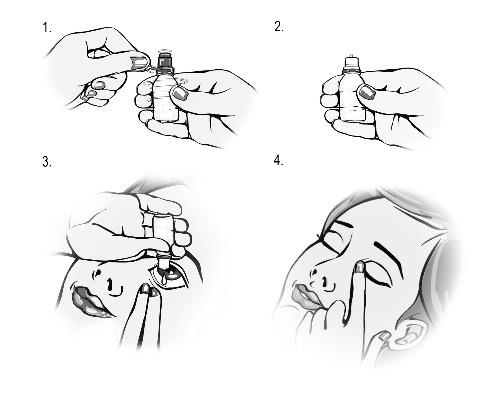 1.

2.

3.

4.