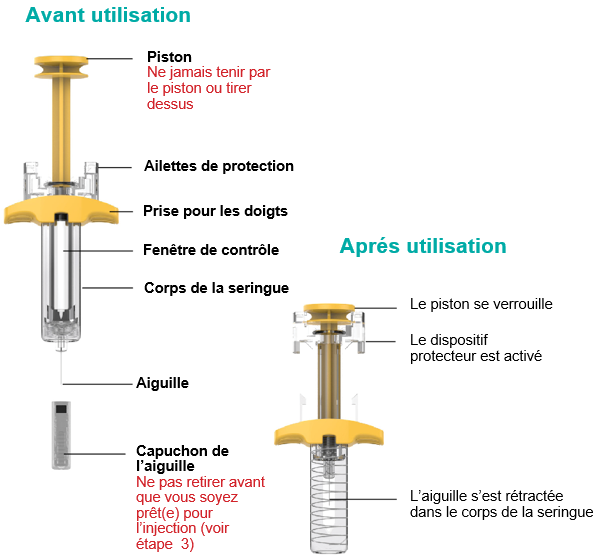 Avant utilisation

Piston
Ne jamais tenir par le piston ou tirer dessus

Ailettes de protection

Prise pour les doigts

Fenêtre de contrôle

Corps de la seringue

Aiguille

Capuchon de l'aiguille
Ne pas retirer avant que vous soyez prêt(e) pour l'injection (voir étape 3)

Aprés utilisation

Le piston se verrouille

Le dispositif protecteur est activé

L'aiguille s'est rétractée dans le corps de la seringue